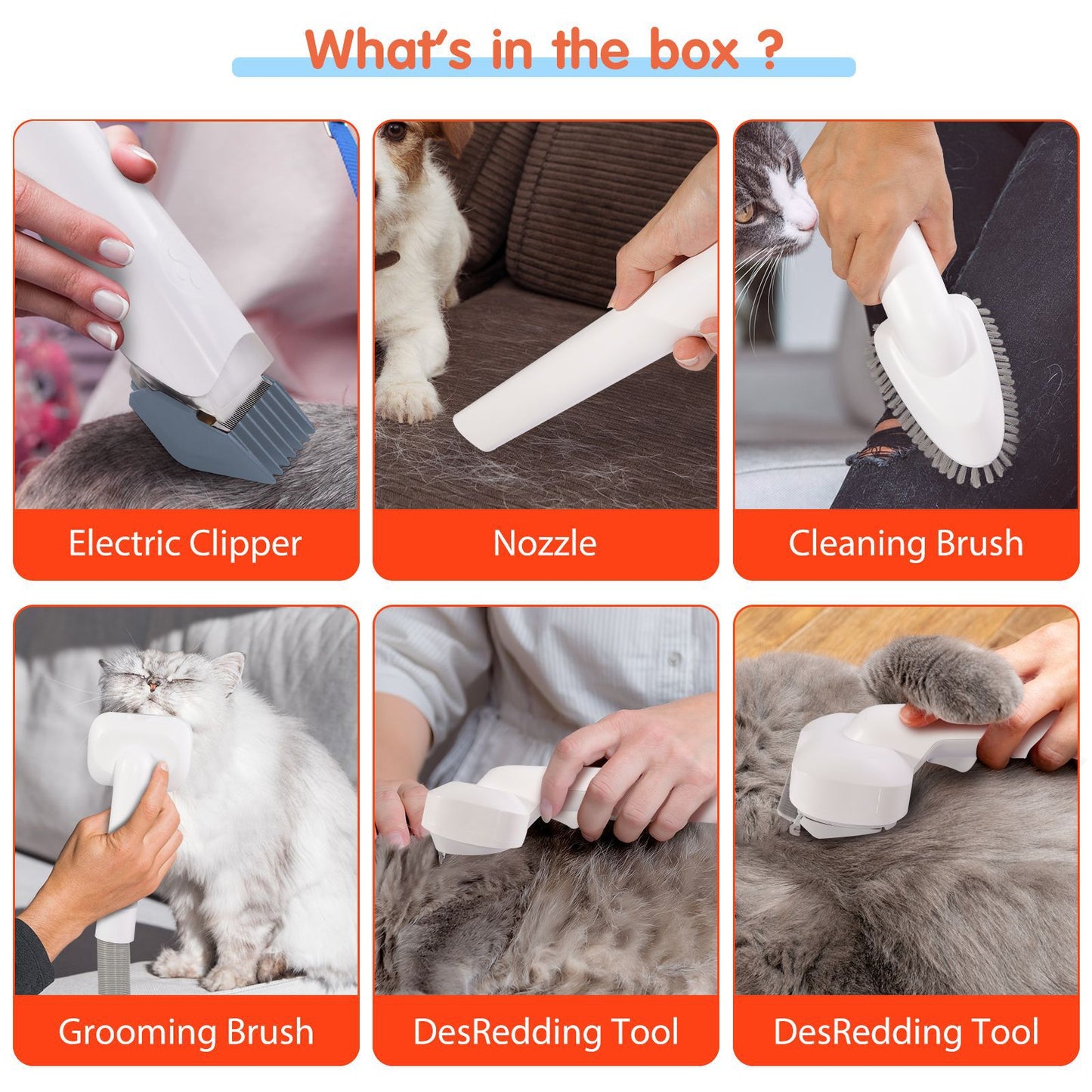 What's in the box ?

Electric Clipper

Nozzle

Cleaning Brush

Grooming Brush

DesRedding Tool

DesRedding Tool